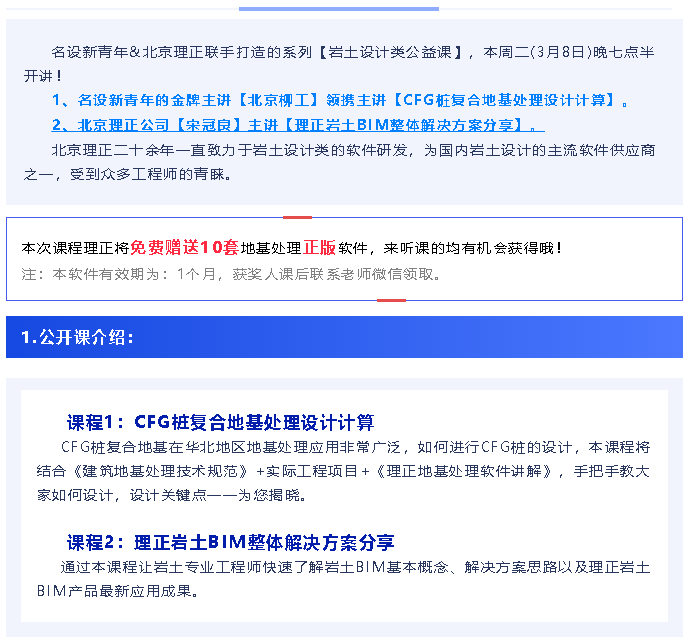 名设新青年&北京理正联手打造的系列【岩土设计类公益课】，本周二(3月8日)晚七点半开讲！

1、名设新青年的金牌主讲【北京柳工】领携主讲【CFG桩复合地基处理设计计算】。

2、北京理正公司【宋冠良】主讲【理正岩土BIM整体解决方案分享】。

北京理正二十余年一直致力于岩土设计类的软件研发，为国内岩土设计的主流软件供应商之一，受到众多工程师的青睐。

本次课程理正将免费赠送10套地基处理正版软件，来听课的均有机会获得哦！

注：本软件有效期为：1个月，获奖人课后联系老师微信领取。

1.公开课介绍：

课程1：CFG桩复合地基处理设计计算

CFG桩复合地基在华北地区地基处理应用非常广泛，如何进行CFG桩的设计，本课程将结合《建筑地基处理技术规范》+实际工程项目+《理正地基处理软件讲解》，手把手教大家如何设计，设计关键点一一为您揭晓。

课程2：理正岩土BIM整体解决方案分享

通过本课程让岩土专业工程师快速了解岩土BIM基本概念、解决方案思路以及理正岩土BIM产品最新应用成果。